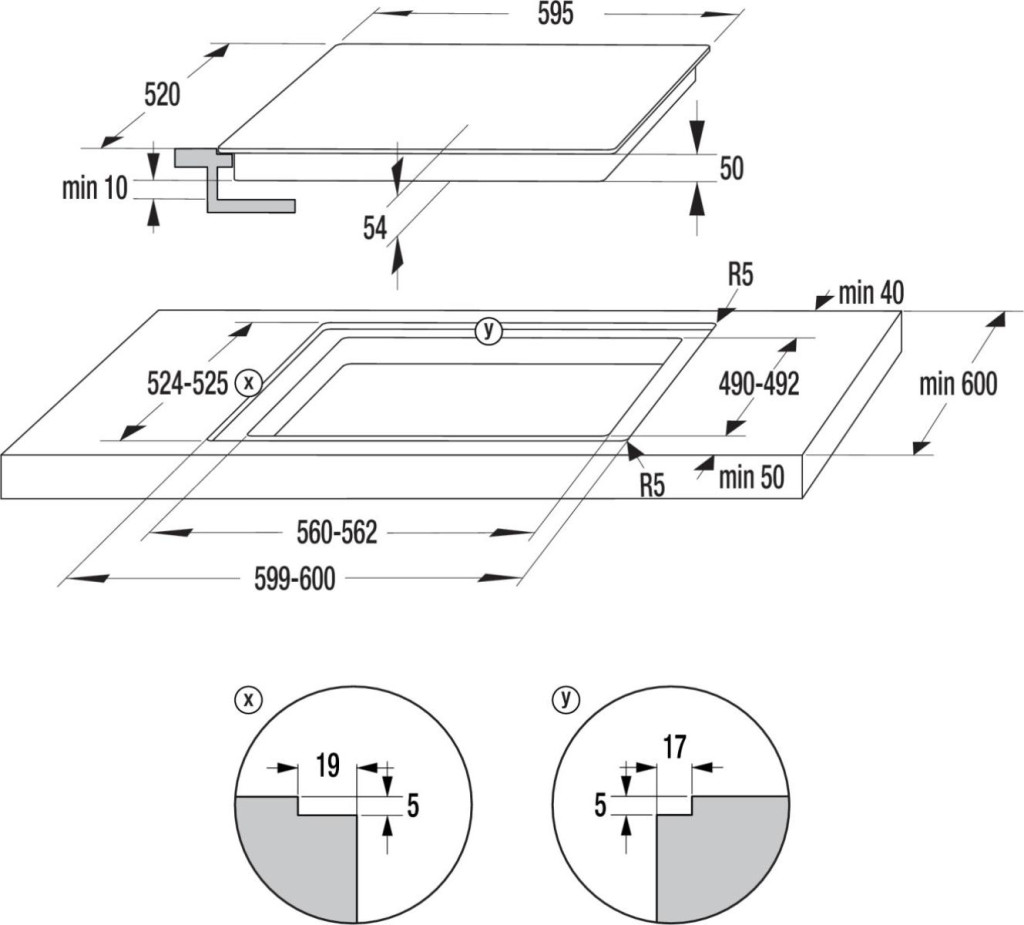 595

520

min 10

50

54

R5

min 40

y

524-525 x

490-492

min 600

R5

min 50

560-562

599-600

x

19

5

y

17

5